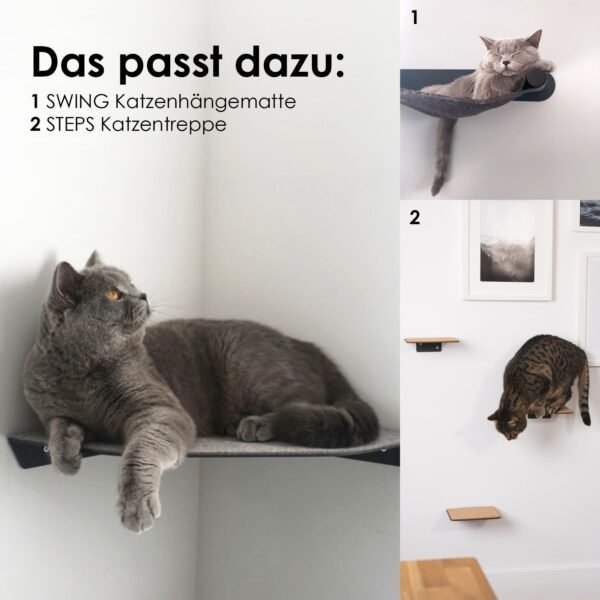 Das passt dazu:
1 SWING Katzenhängematte
2 STEPS Katzentreppe

1

2